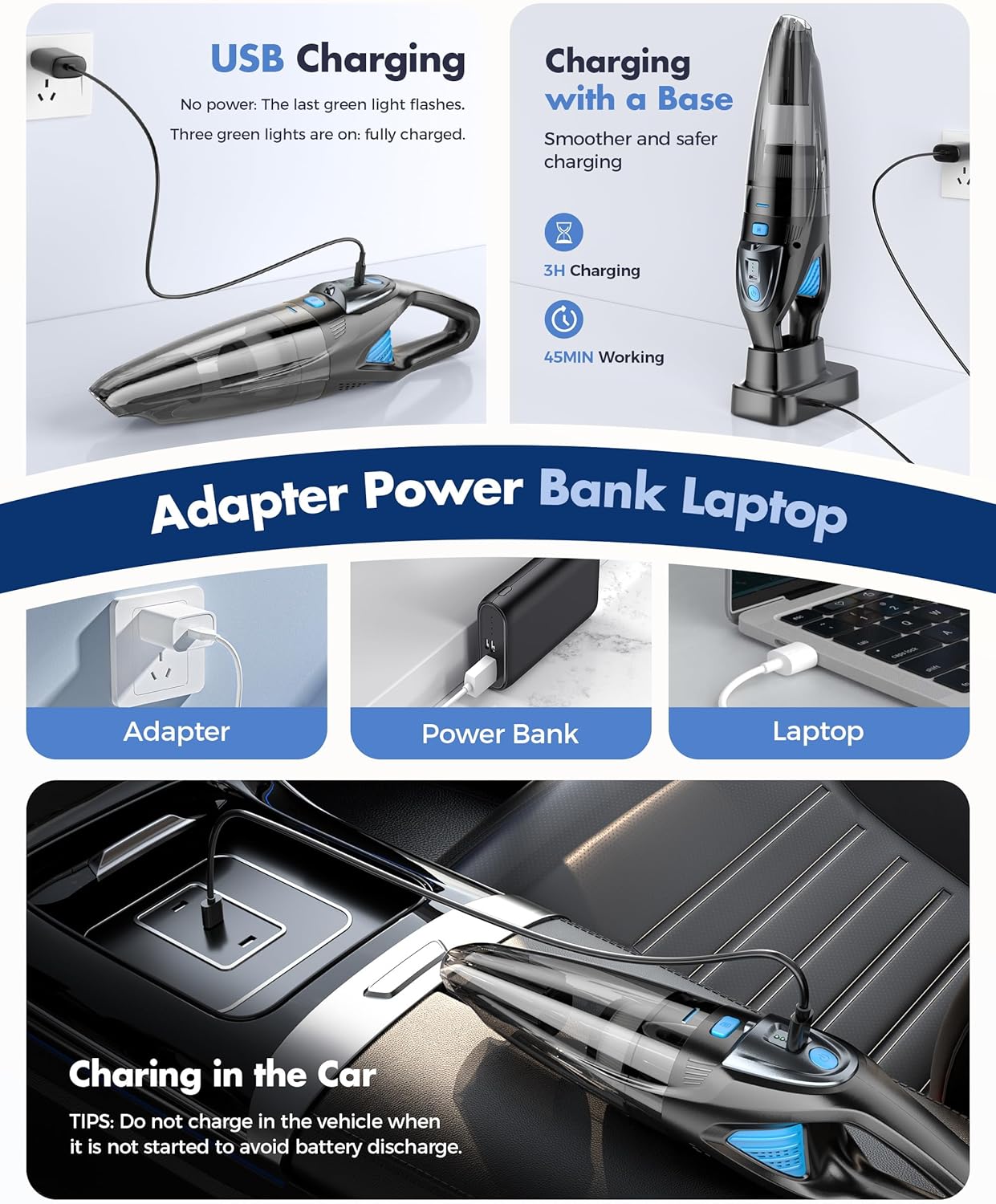 USB Charging

No power: The last green light flashes.

Three green lights are on: fully charged.

Charging with a Base

Smoother and safer charging

3H Charging

45MIN Working

Adapter Power Bank Laptop

Adapter

Power Bank

Laptop

Charing in the Car

TIPS: Do not charge in the vehicle when it is not started to avoid battery discharge.