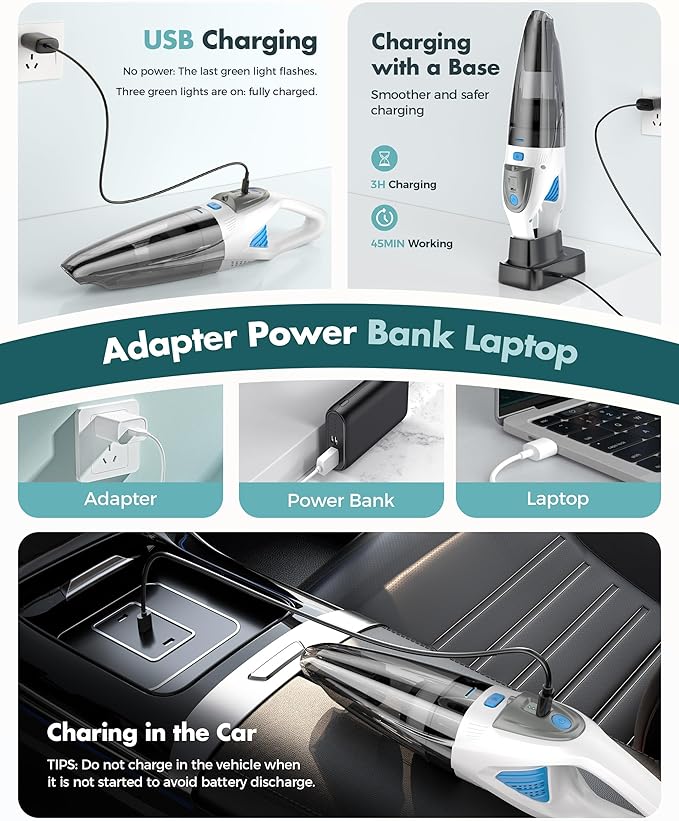 USB Charging

No power: The last green light flashes.

Three green lights are on: fully charged.

Charging with a Base

Smoother and safer charging

3H Charging

45MIN Working

Adapter Power Bank Laptop

Adapter

Power Bank

Laptop

Charing in the Car

TIPS: Do not charge in the vehicle when it is not started to avoid battery discharge.